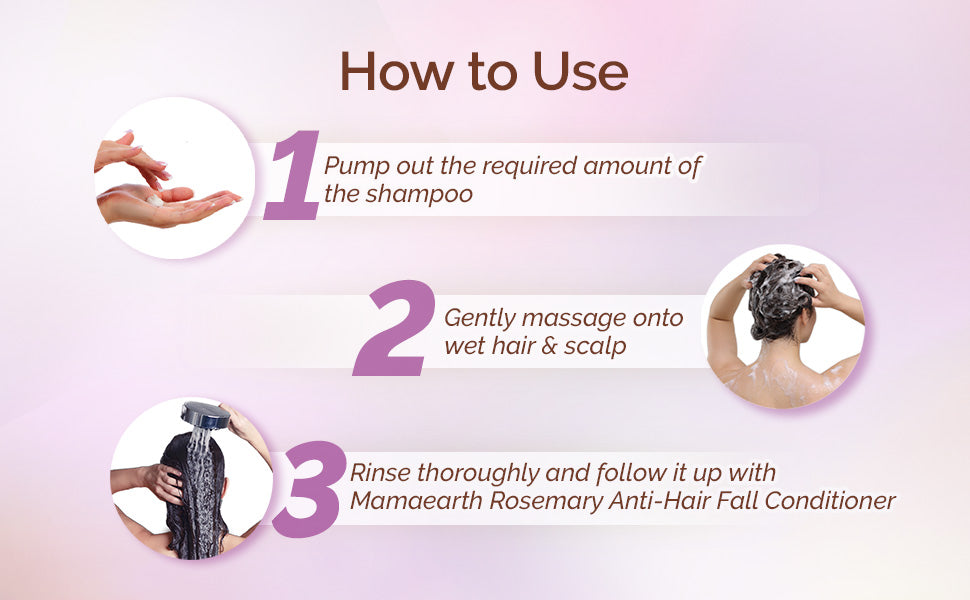 How to Use

1 Pump out the required amount of the shampoo

2 Gently massage onto wet hair & scalp

3 Rinse thoroughly and follow it up with Mamaearth Rosemary Anti-Hair Fall Conditioner