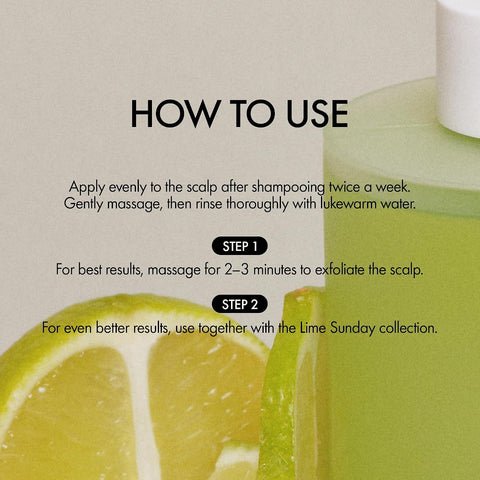 HOW TO USE

Apply evenly to the scalp after shampooing twice a week. Gently massage, then rinse thoroughly with lukewarm water.

STEP 1

For best results, massage for 2–3 minutes to exfoliate the scalp.

STEP 2

For even better results, use together with the Lime Sunday collection.