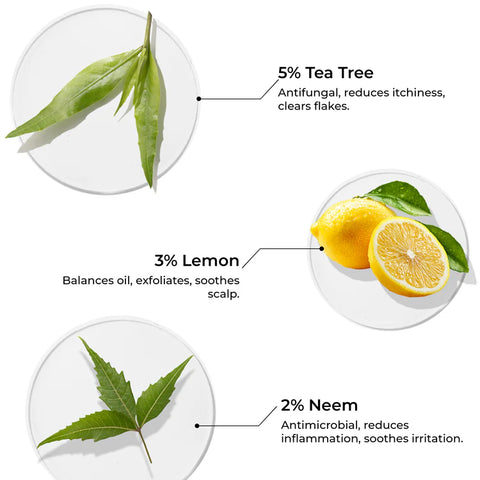 5% Tea Tree
Antifungal, reduces itchiness, clears flakes.

3% Lemon
Balances oil, exfoliates, soothes scalp.

2% Neem
Antimicrobial, reduces inflammation, soothes irritation.