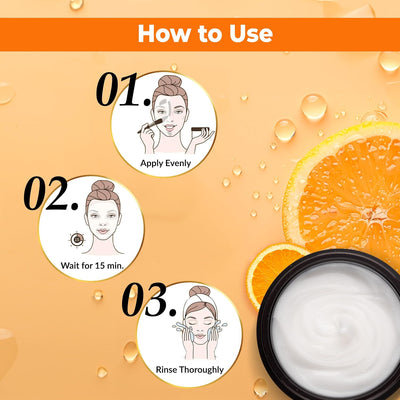 How to Use

01.

Apply Evenly

02.

Wait for 15 min.

03.

Rinse Thoroughly