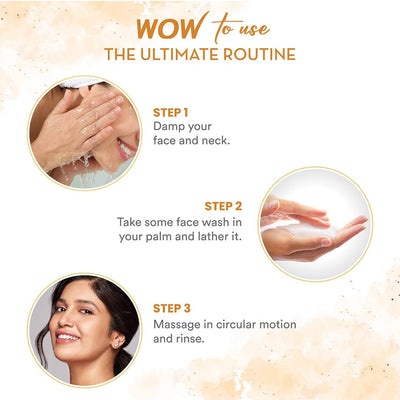 WOW to use
THE ULTIMATE ROUTINE

STEP 1
Damp your face and neck.

STEP 2
Take some face wash in your palm and lather it.

STEP 3
Massage in circular motion and rinse.