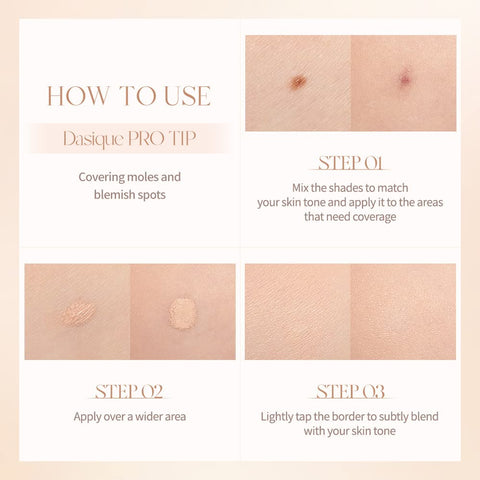 HOW TO USE

Dasique PRO TIP

Covering moles and blemish spots

STEP 01

Mix the shades to match your skin tone and apply it to the areas that need coverage

STEP 02

Apply over a wider area

STEP 03

Lightly tap the border to subtly blend with your skin tone