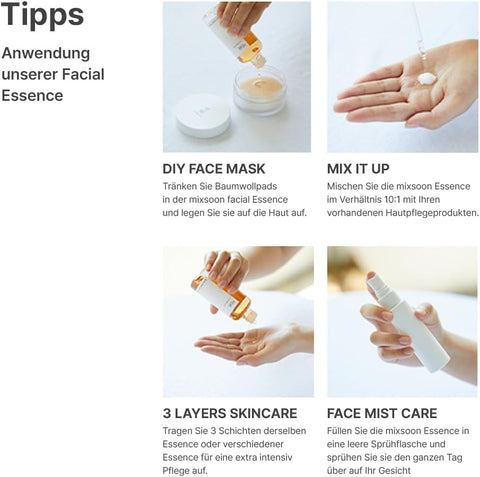 Tipps

Anwendung unserer Facial Essence

DIY FACE MASK

Tränken Sie Baumwollpads in der mixsoon facial Essence und legen Sie sie auf die Haut auf.

MIX IT UP

Mischen Sie die mixsoon Essence im Verhältnis 10:1 mit Ihren vorhandenen Hautpflegeprodukten.

3 LAYERS SKINCARE

Tragen Sie 3 Schichten derselben Essence oder verschiedener Essence für eine extra intensiv Pflege auf.

FACE MIST CARE

Füllen Sie die mixsoon Essence in eine leere Sprühflasche und sprühen Sie sie den ganzen Tag über auf Ihr Gesicht