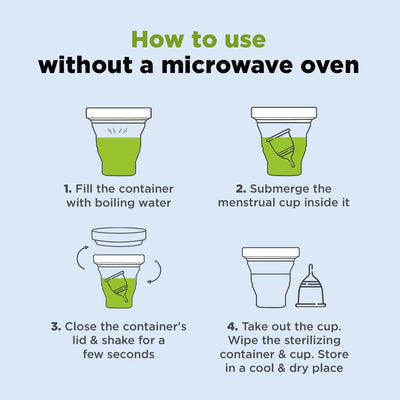 How to use
without a microwave oven

1. Fill the container with boiling water

2. Submerge the menstrual cup inside it

3. Close the container's lid & shake for a few seconds

4. Take out the cup. Wipe the sterilizing container & cup. Store in a cool & dry place