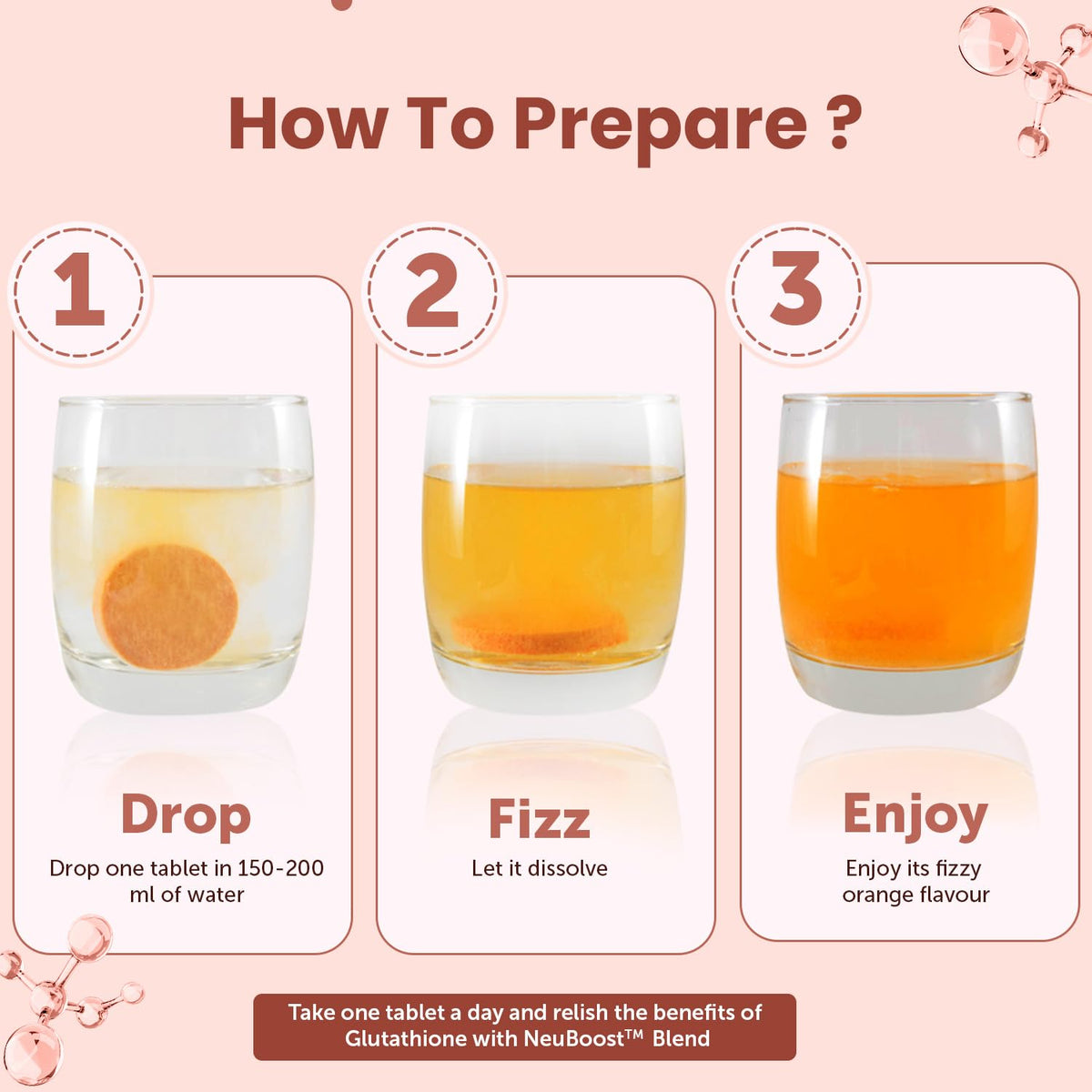 How To Prepare ?

1

Drop

Drop one tablet in 150-200 ml of water

2

Fizz

Let it dissolve

3

Enjoy

Enjoy its fizzy orange flavour

Take one tablet a day and relish the benefits of Glutathione with NeuBoost™ Blend