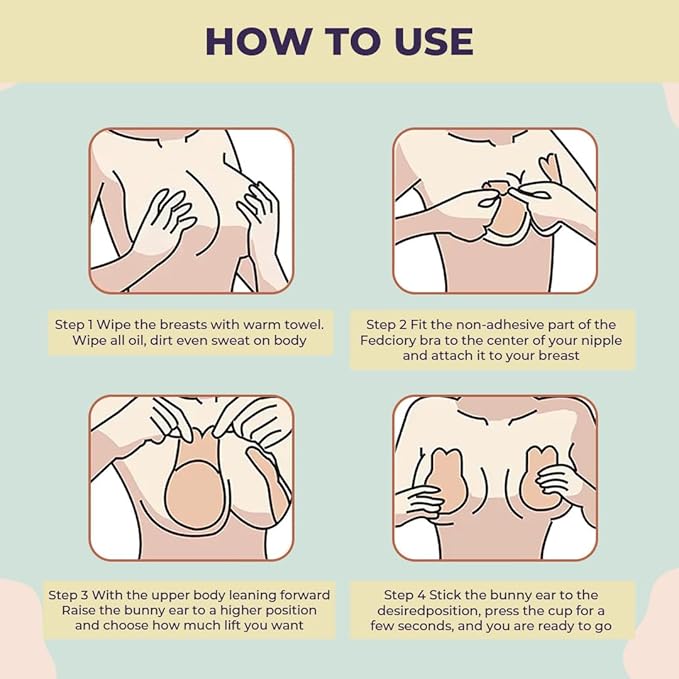 HOW TO USE

Step 1 Wipe the breasts with warm towel. Wipe all oil, dirt even sweat on body

Step 2 Fit the non-adhesive part of the Fedciory bra to the center of your nipple and attach it to your breast

Step 3 With the upper body leaning forward Raise the bunny ear to a higher position and choose how much lift you want

Step 4 Stick the bunny ear to the desiredposition, press the cup for a few seconds, and you are ready to go