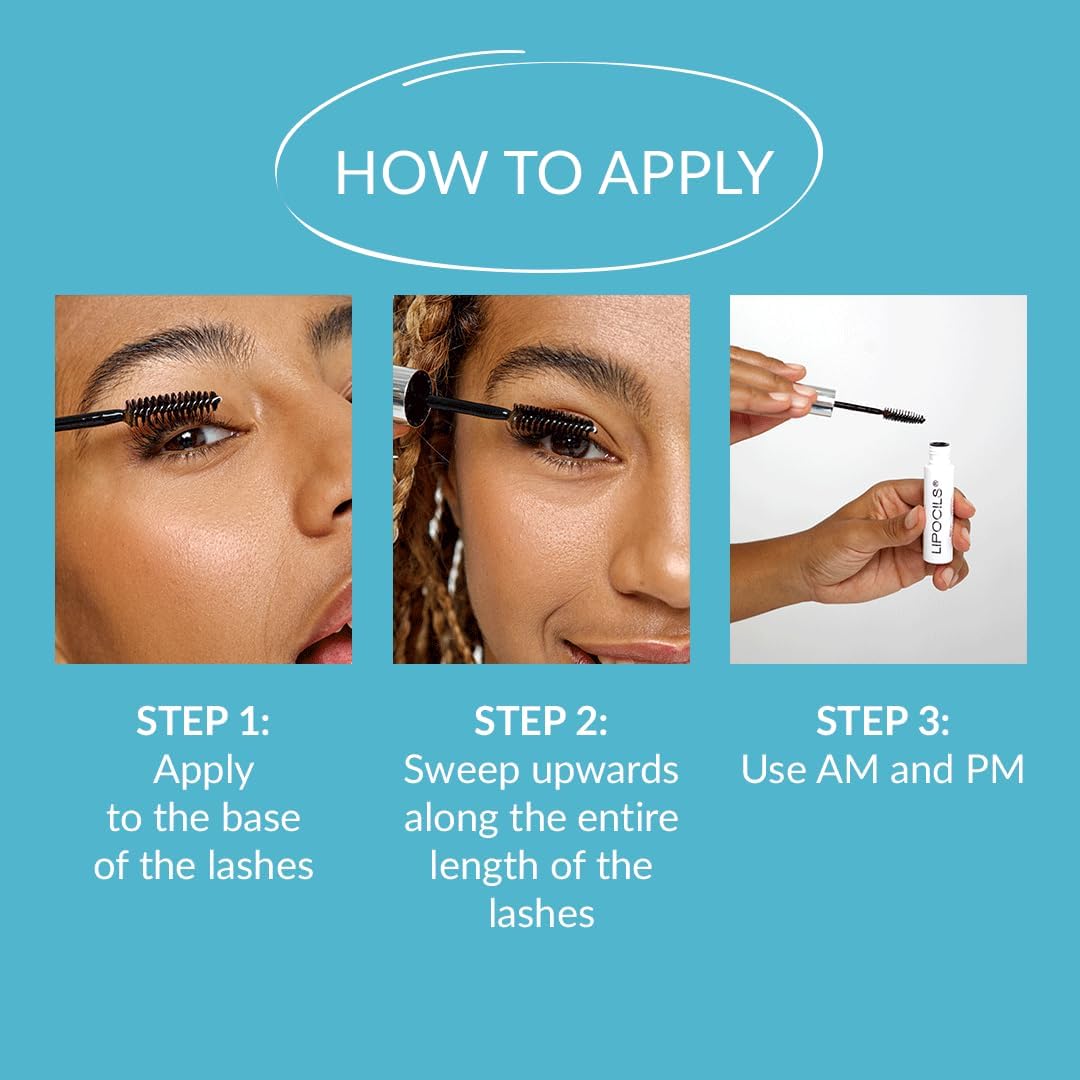 HOW TO APPLY

LIPOCILS®

STEP 1:
Apply to the base of the lashes

STEP 2:
Sweep upwards along the entire length of the lashes

STEP 3:
Use AM and PM